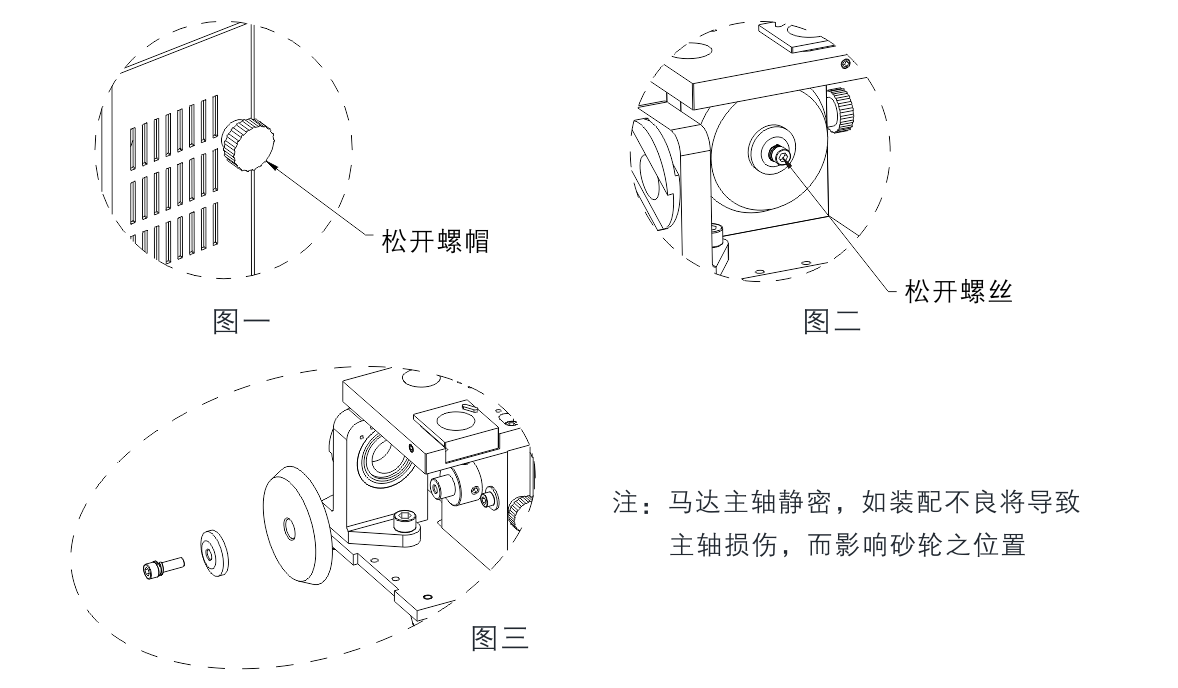 松开螺帽

图一

松开螺丝

图二

图三

注：马达主轴静密，如装配不良将导致主轴损伤，而影响砂轮之位置